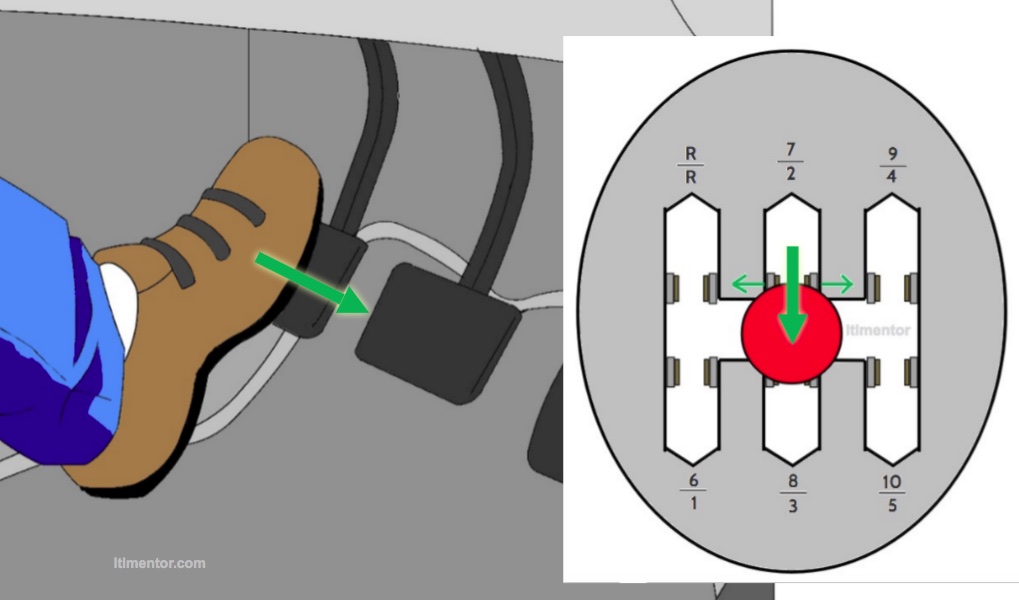 $\frac{R}{R}$ $\frac{7}{2}$ $\frac{9}{4}$

itlmentor

$\frac{6}{1}$ $\frac{8}{3}$ $\frac{10}{5}$

itlmentor.com